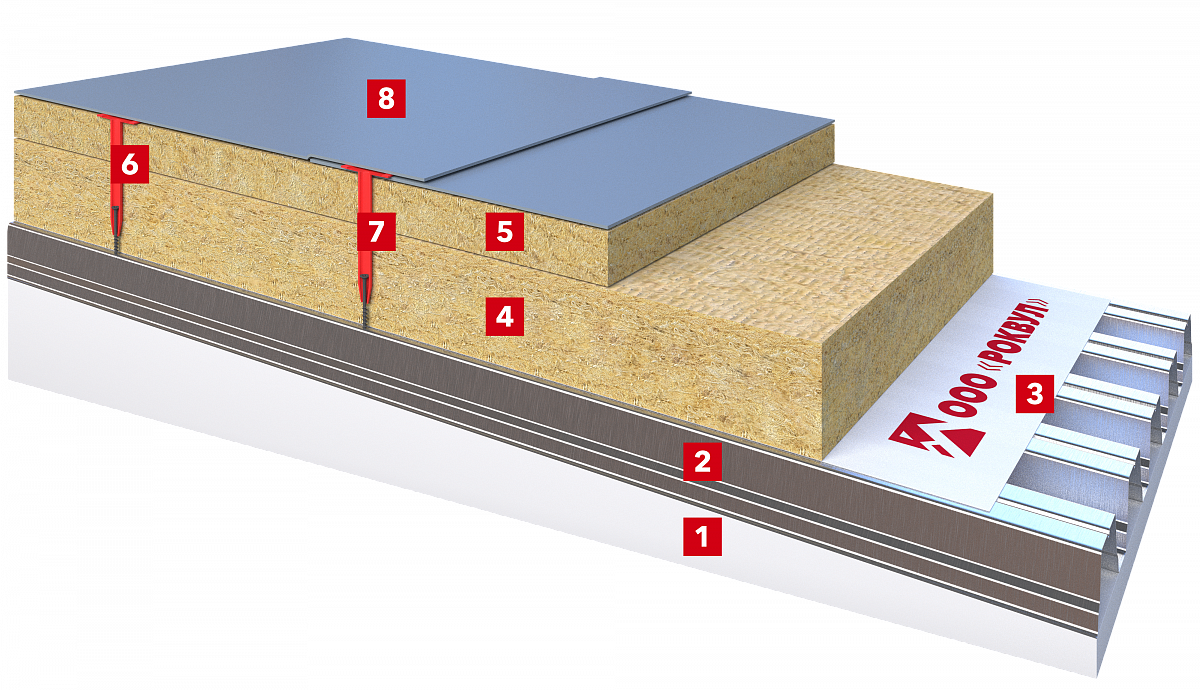 8
6
7
5
4
ООО «РОКВУЛ»
3
2
1