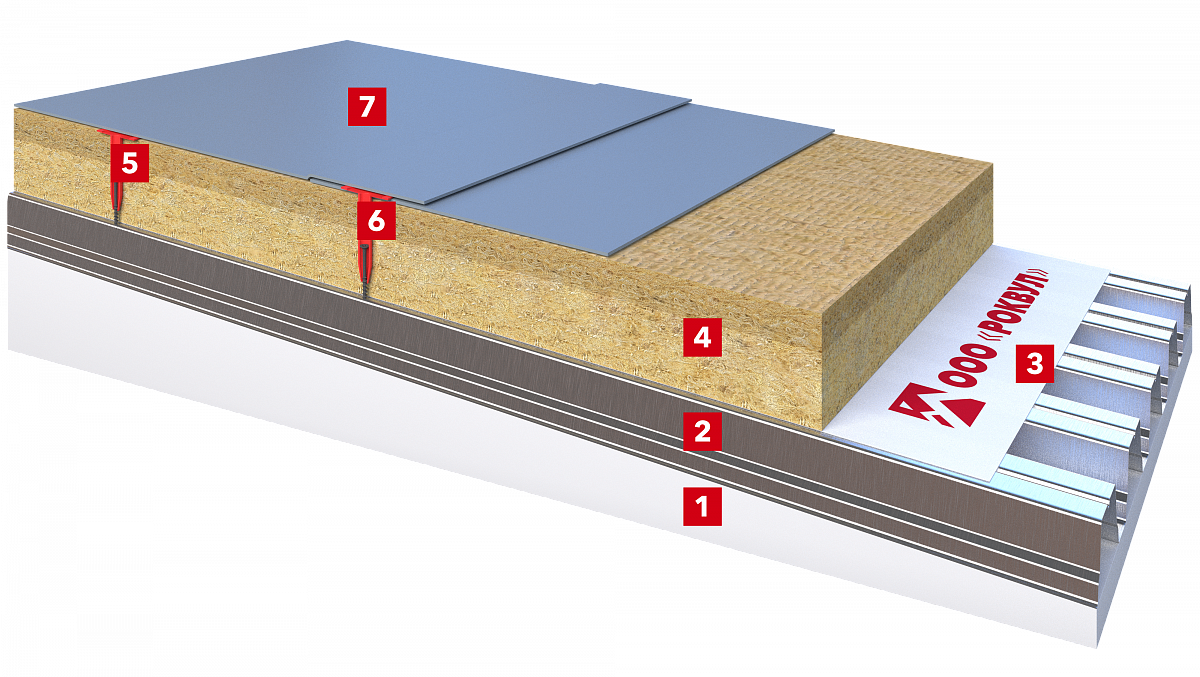 7
5
6
4
ООО «РОКВУЛ»
3
2
1