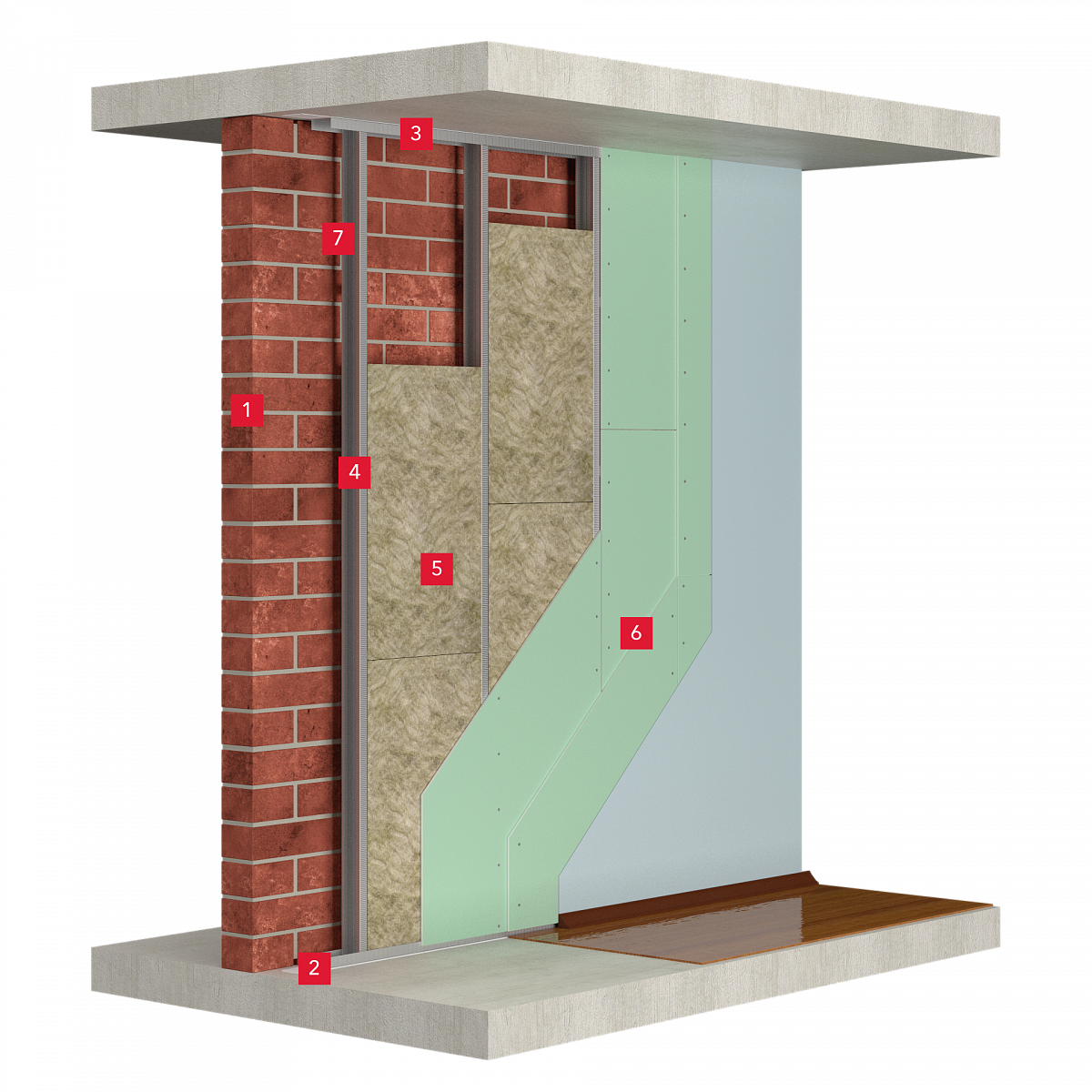 3
7
1
4
5
6
2