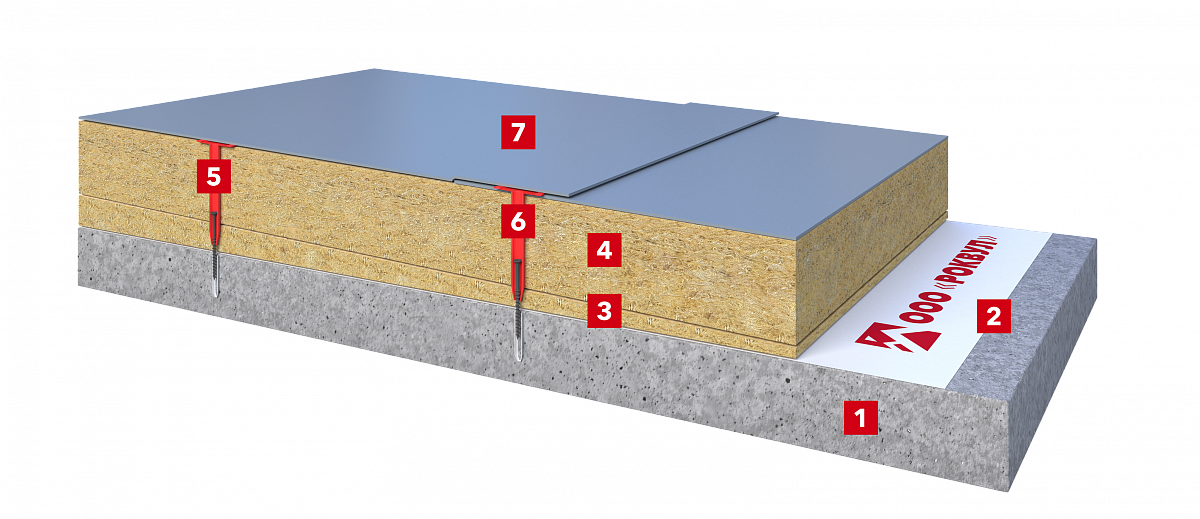 7
5
6
4
3
ООО «РОКВУЛ»
2
1