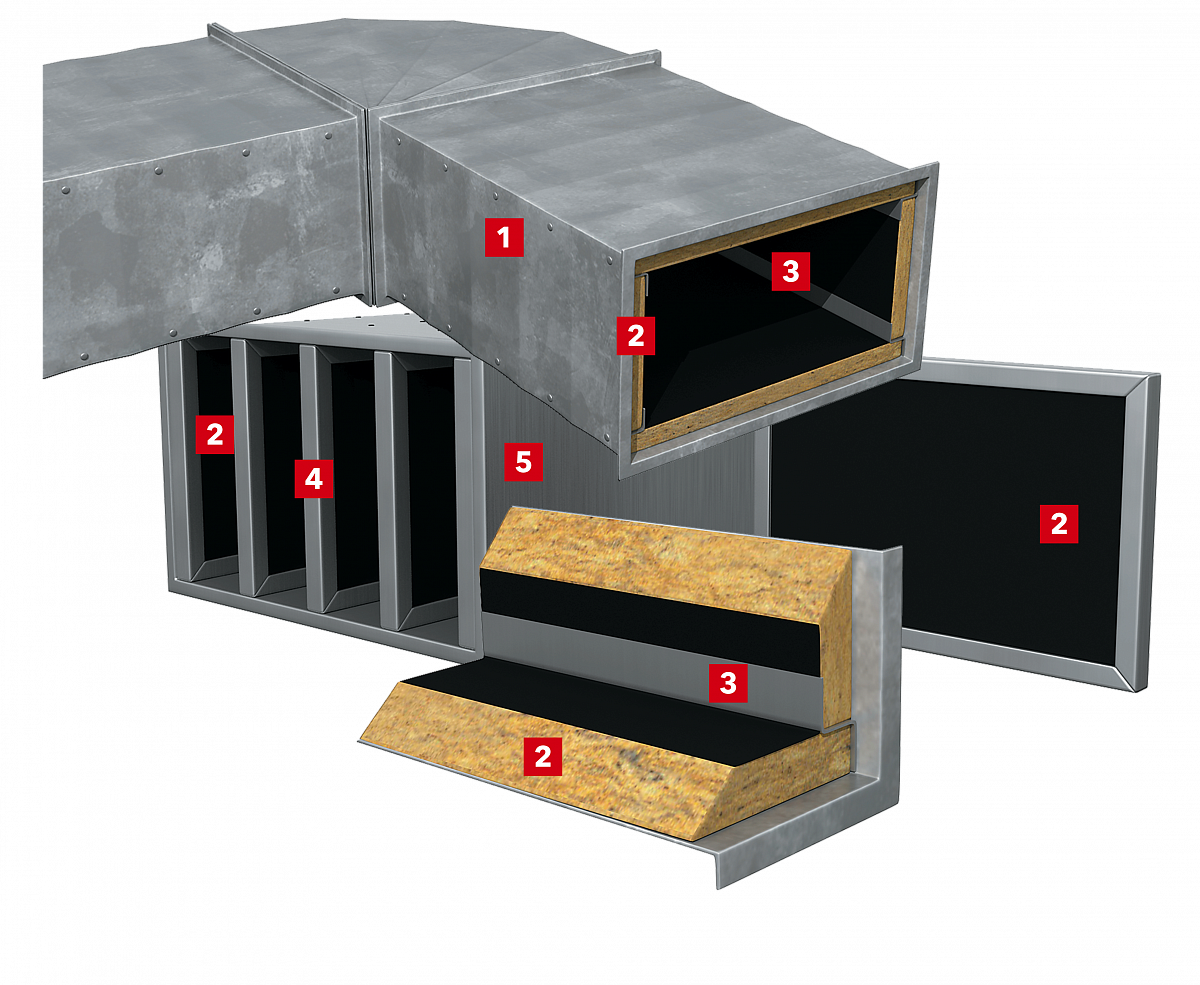 1
3
2
2
4
5
2
3
2