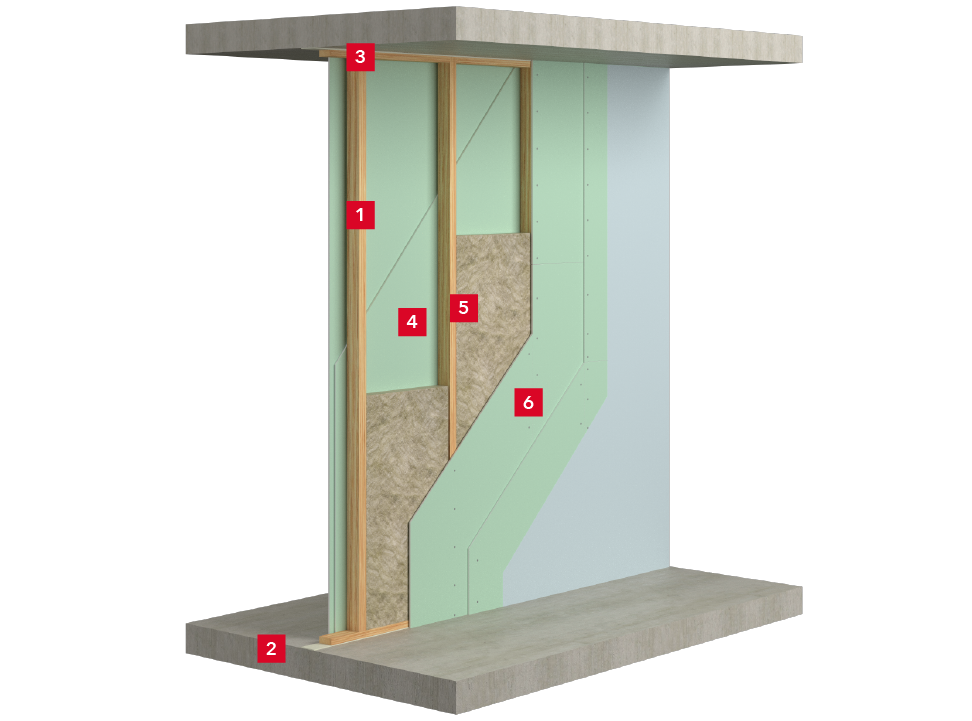 3
1
4
5
6
2