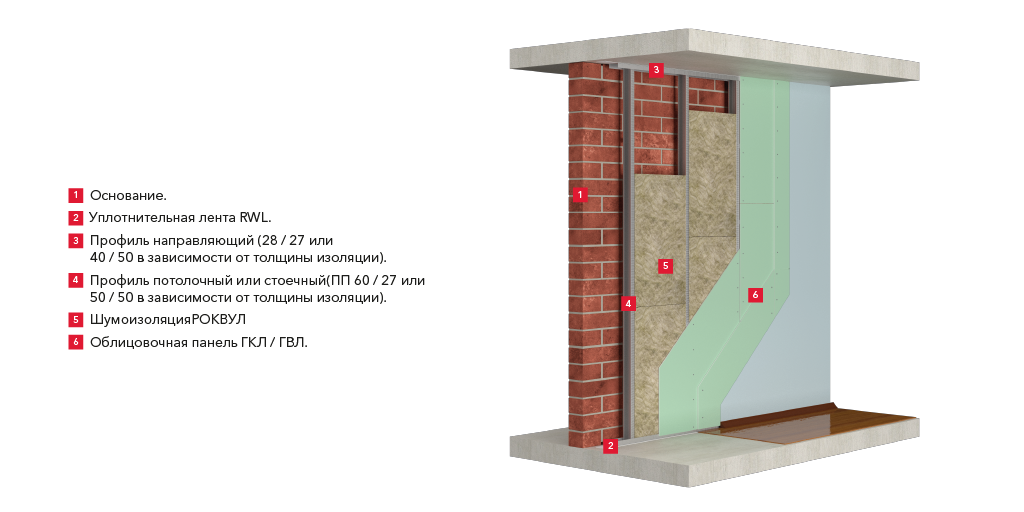 1 Основание.
2 Уплотнительная лента RWL.
3 Профиль направляющий (28 / 27 или 40 / 50 в зависимости от толщины изоляции).
4 Профиль потолочный или стоечный(ПП 60 / 27 или 50 / 50 в зависимости от толщины изоляции).
5 ШумоизоляцияРОКВУЛ
6 Облицовочная панель ГКЛ / ГВЛ.

3
1
5
4
6
2