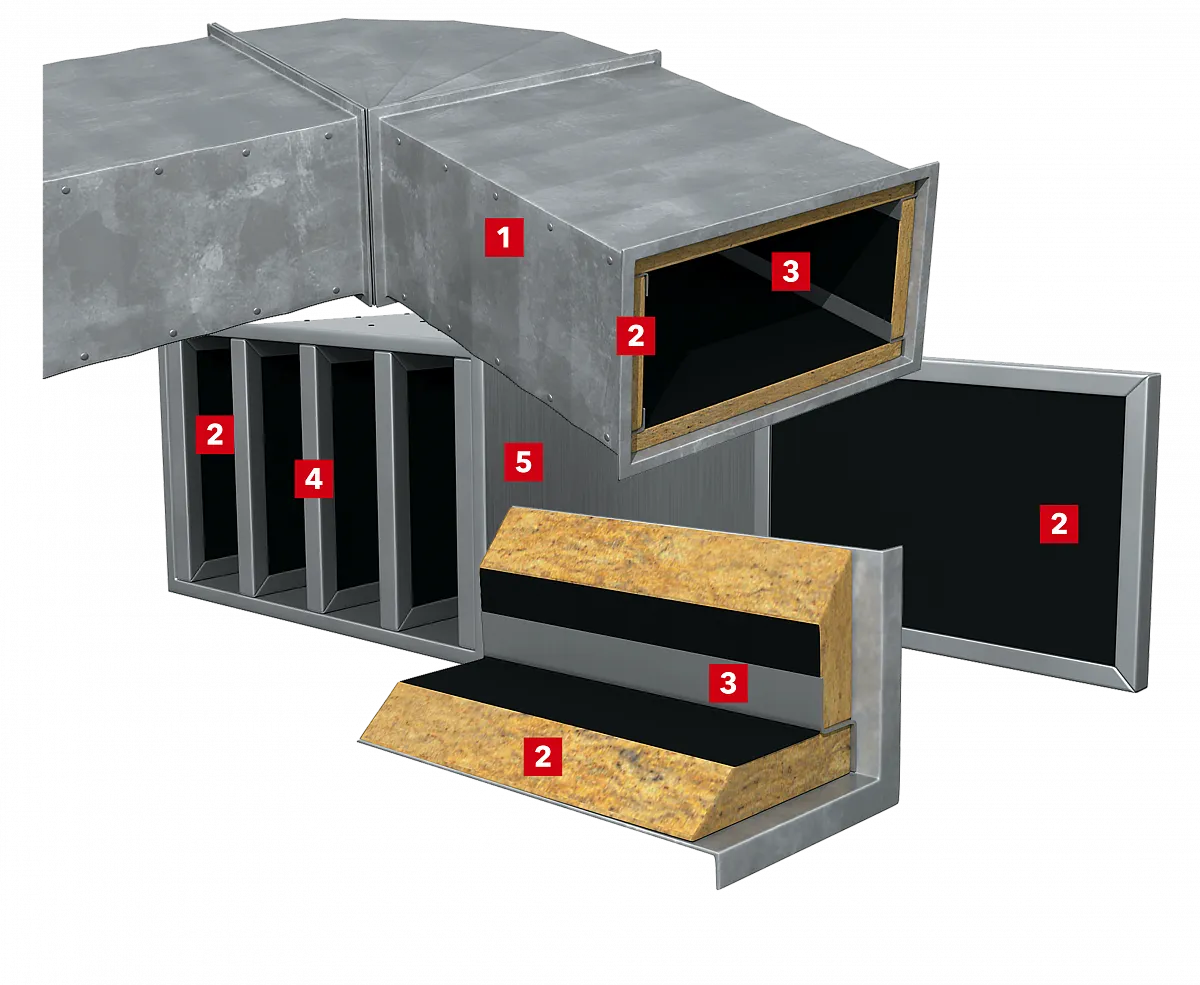 1
3
2
2
4
5
2
3
2