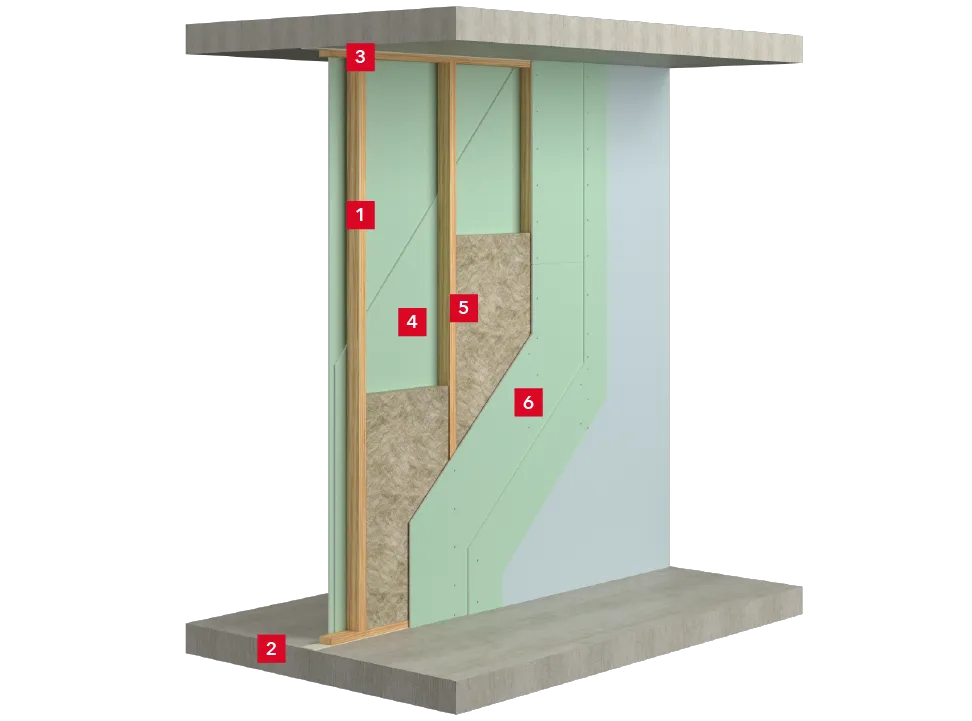 3
1
4
5
6
2