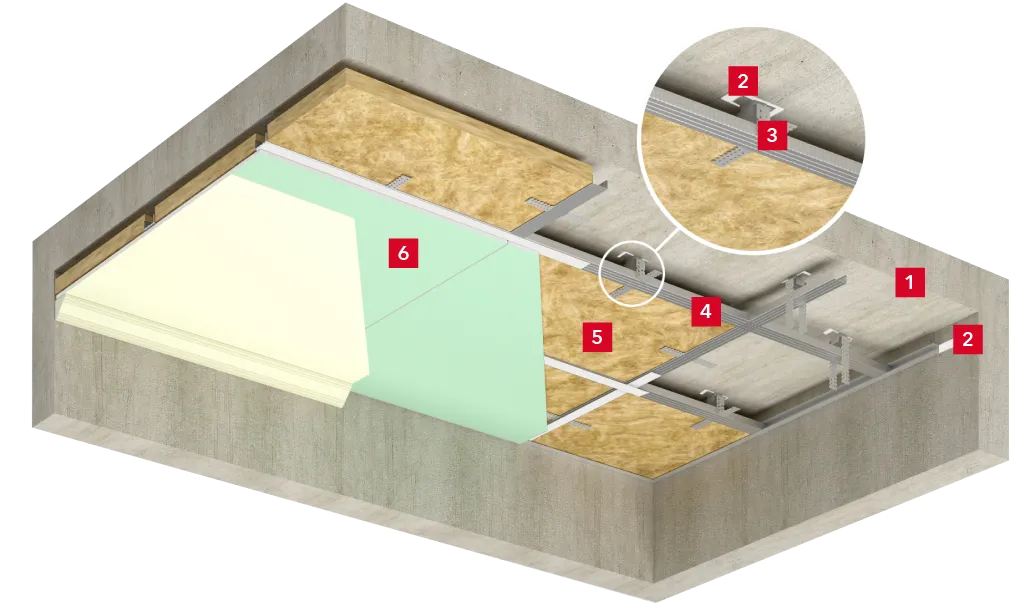 2
3
6
1
4
5
2