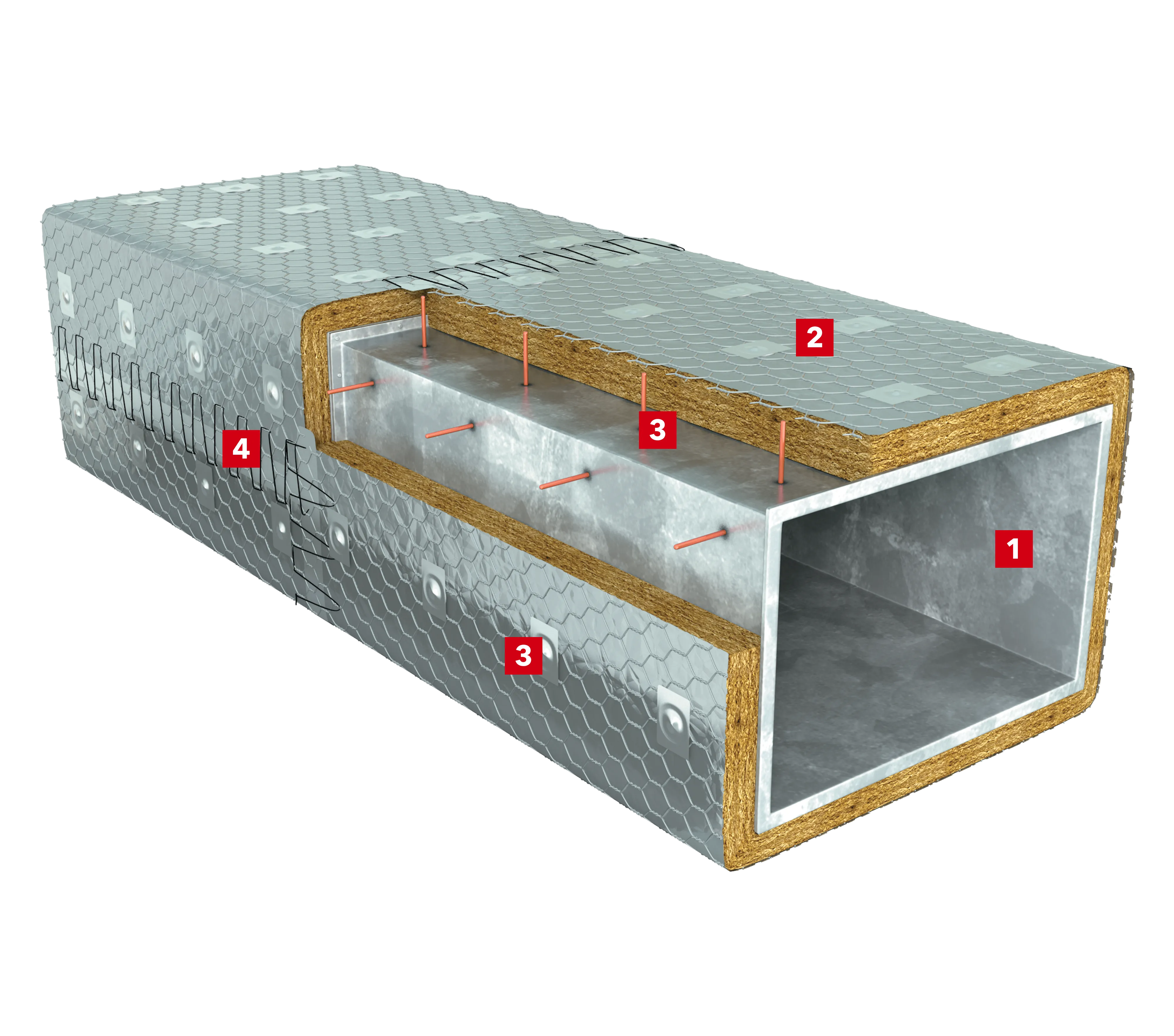 2
3
4
1
3